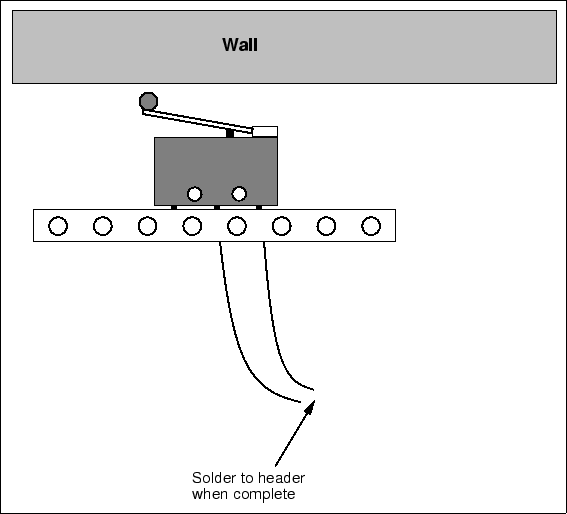 Wall

Solder to header when complete